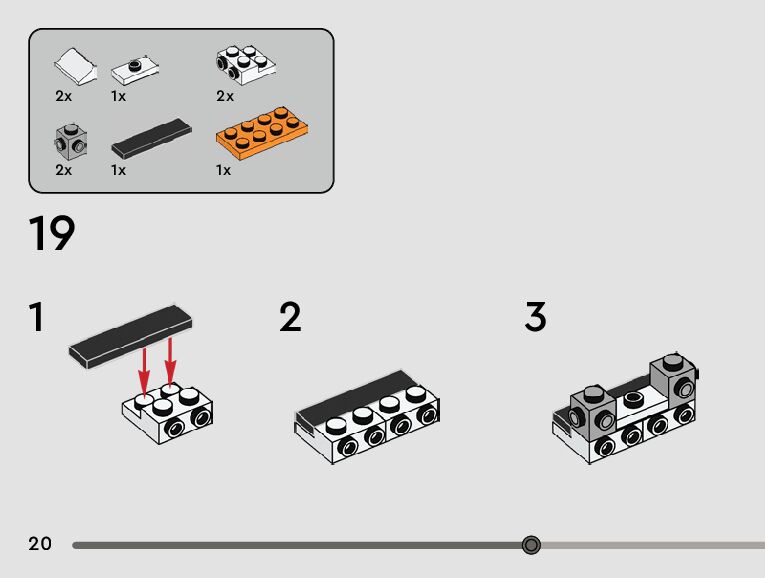 2x 1x 2x

2x 1x 1x

19

1

2

3

20