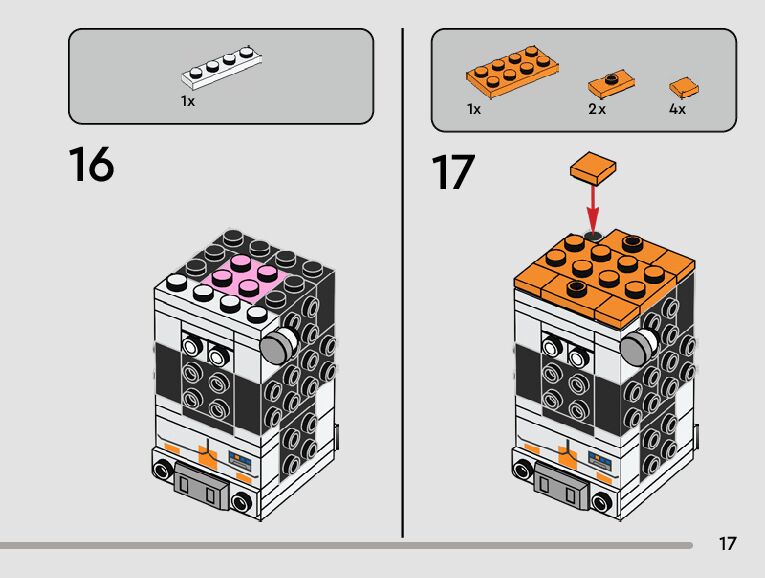 1x

16

1x

2x

4x

17

17