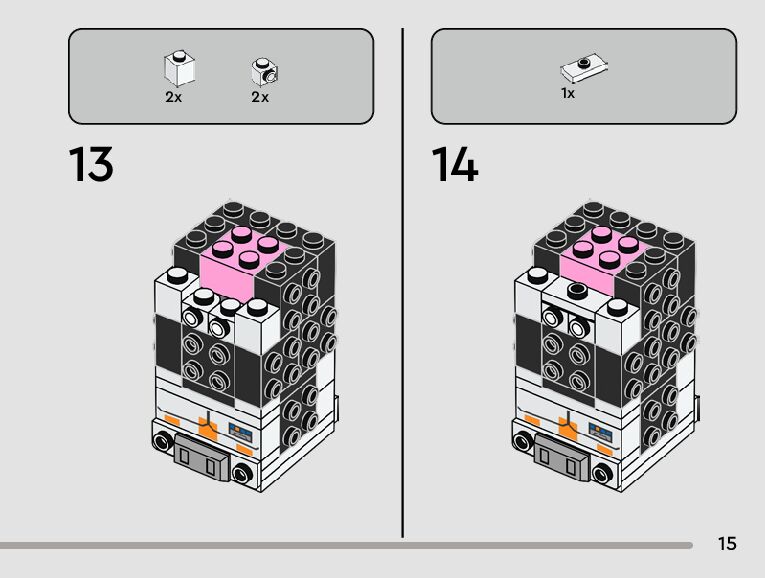 2x 2x

13

1x

14

15