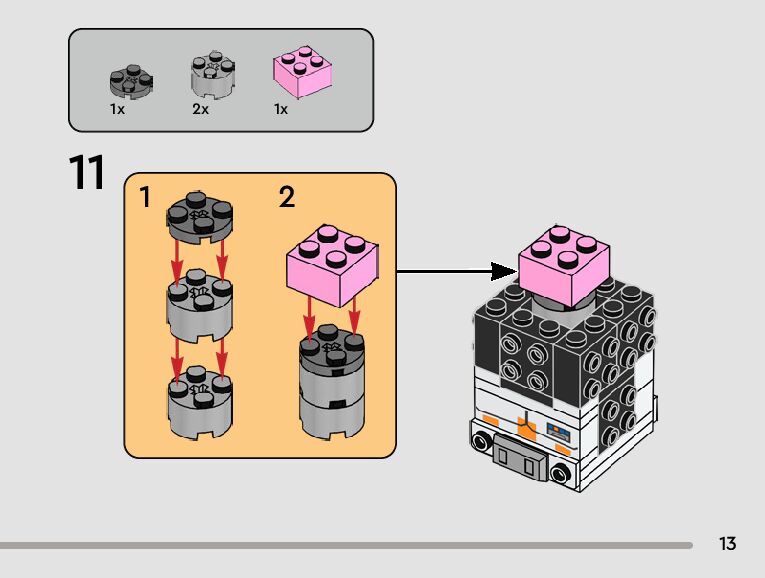 1x 2x 1x

11

1

2

13