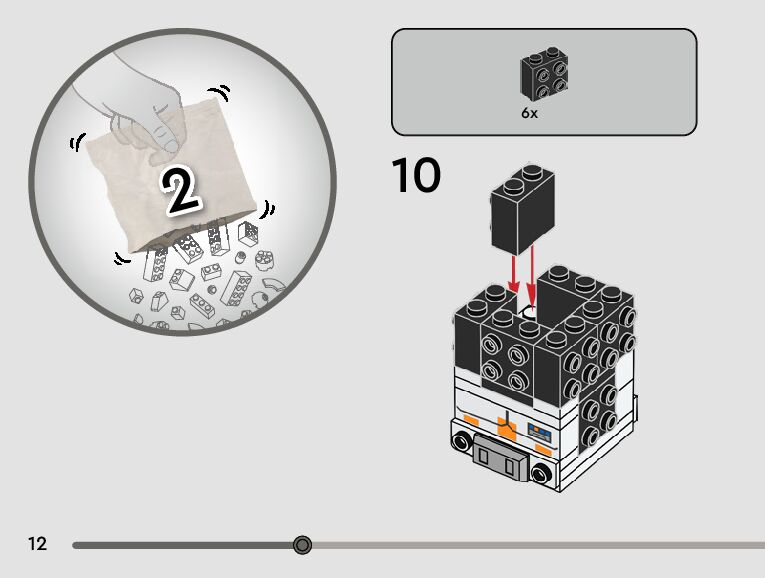 2

6x

10

12