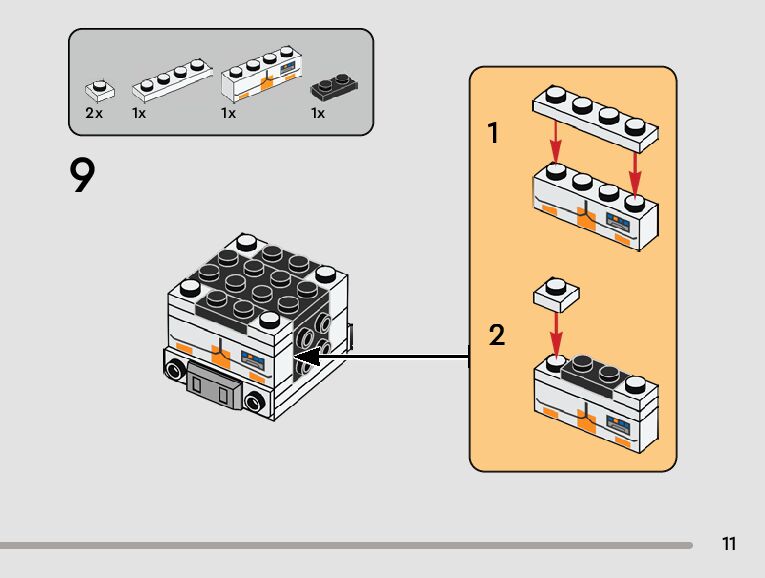 2x 1x 1x 1x

9

1

2

11