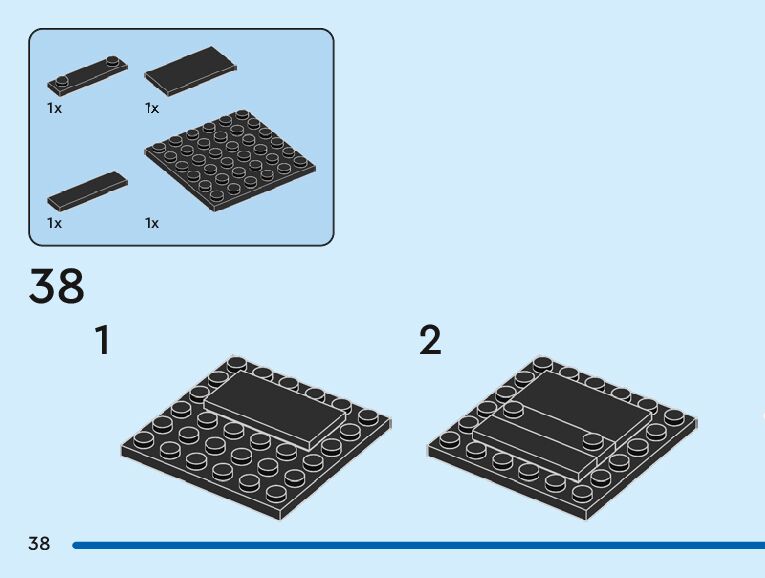 1x 1x

1x 1x

38

1

2

38