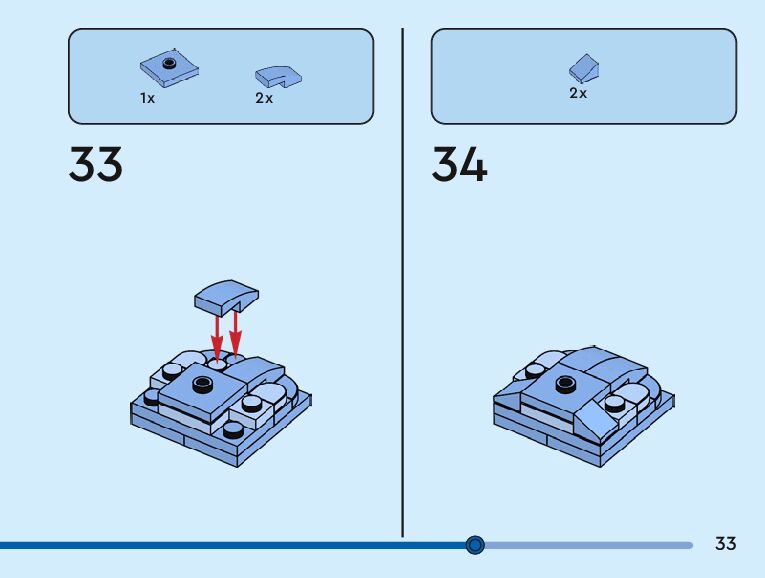 1x
2x

33

2x

34

33