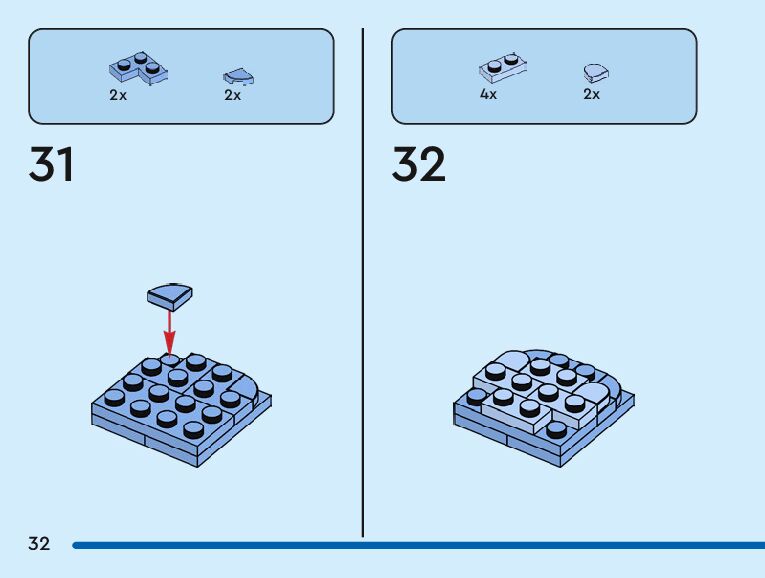 2x 2x

31

4x 2x

32

32