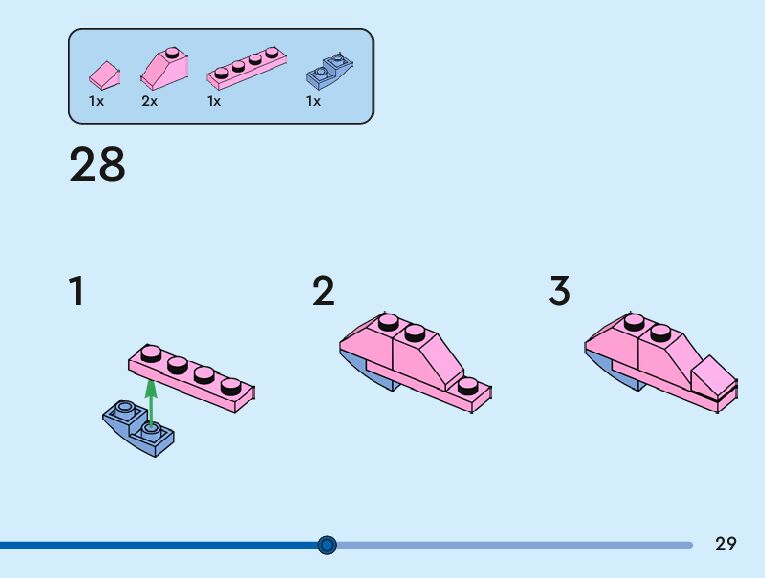 1x 2x 1x 1x

28

1

2

3

29