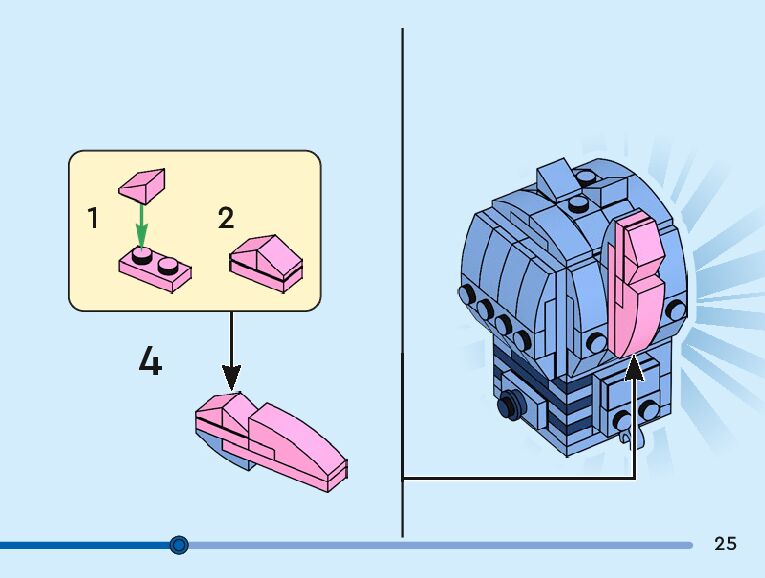 1

2

4

25