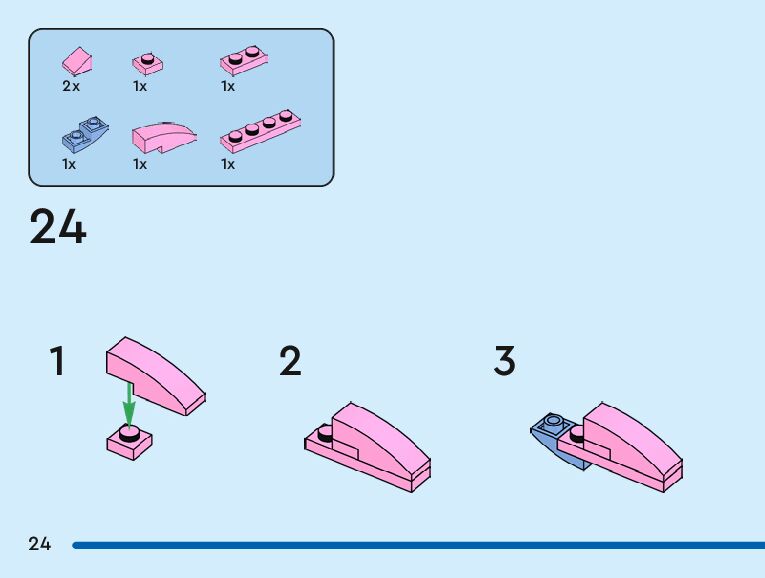 2x 1x 1x

1x 1x 1x

24

1

2

3

24