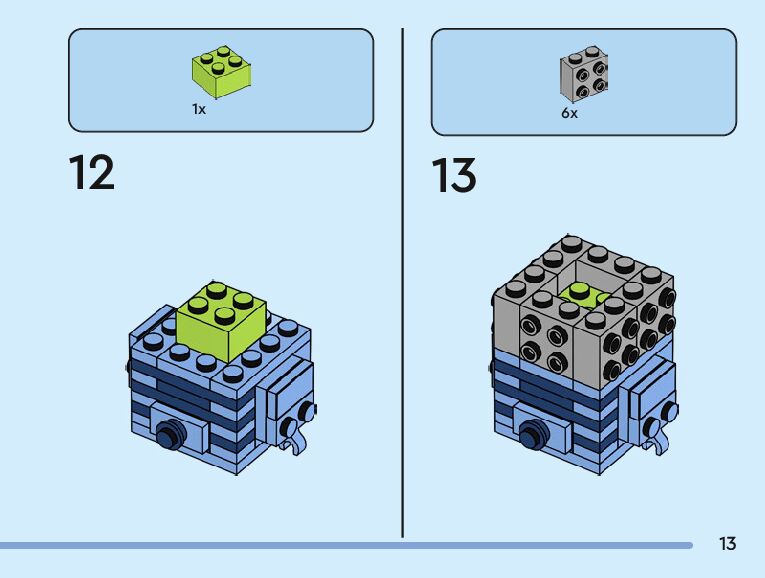 1x

12

6x

13

13