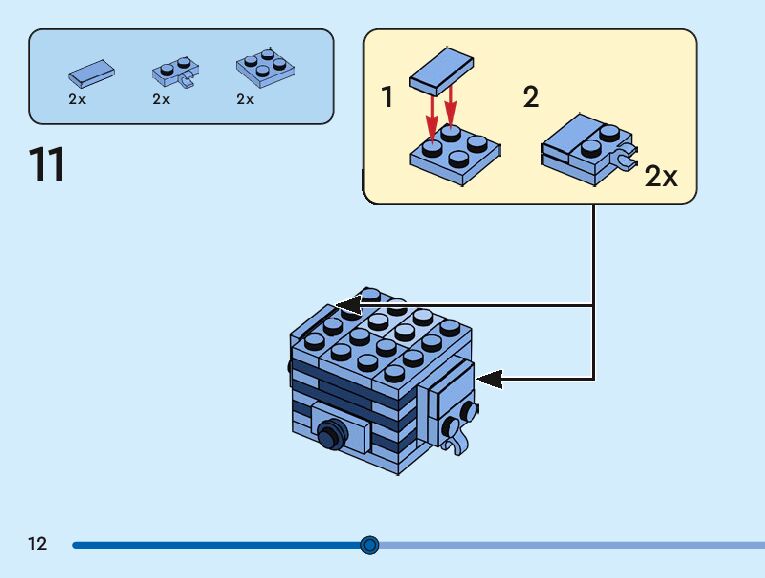 2x 2x 2x

11

1

2

2x

12