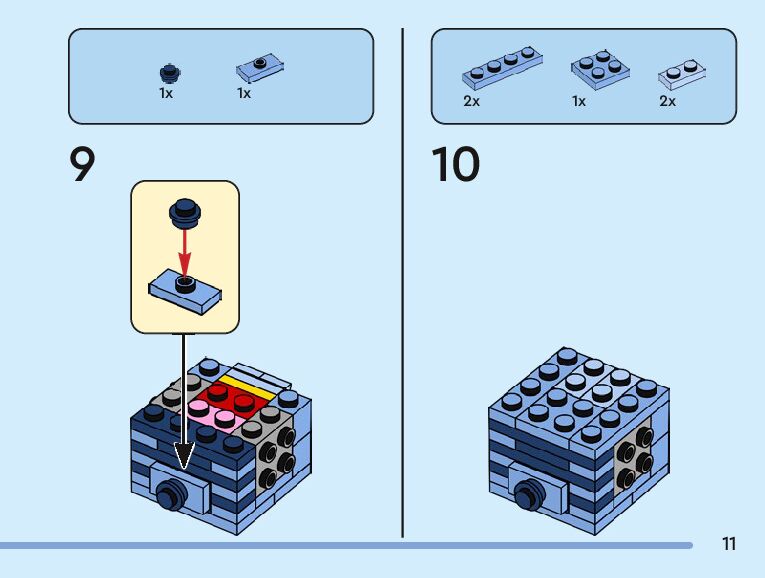 1x 1x

9

2x 1x 2x

10

11