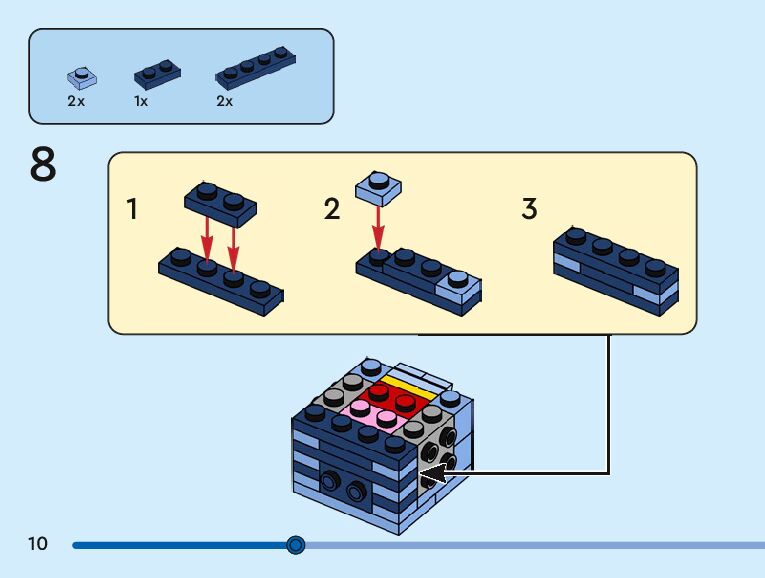 2x 1x 2x

8

1

2

3

10