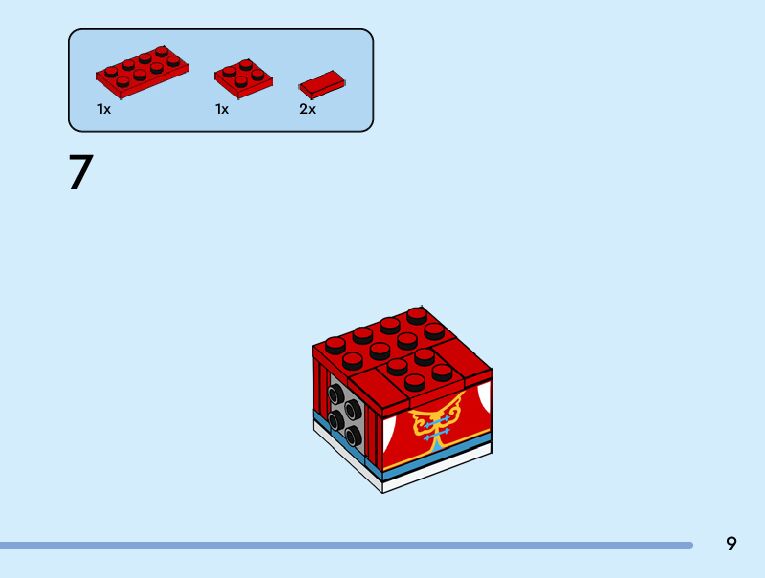 1x 1x 2x

7

9