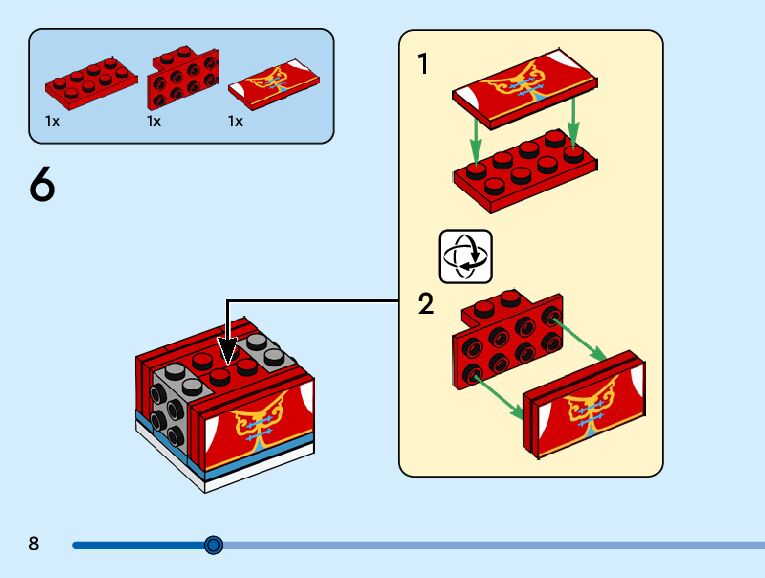 1x 1x 1x

6

1

2

8