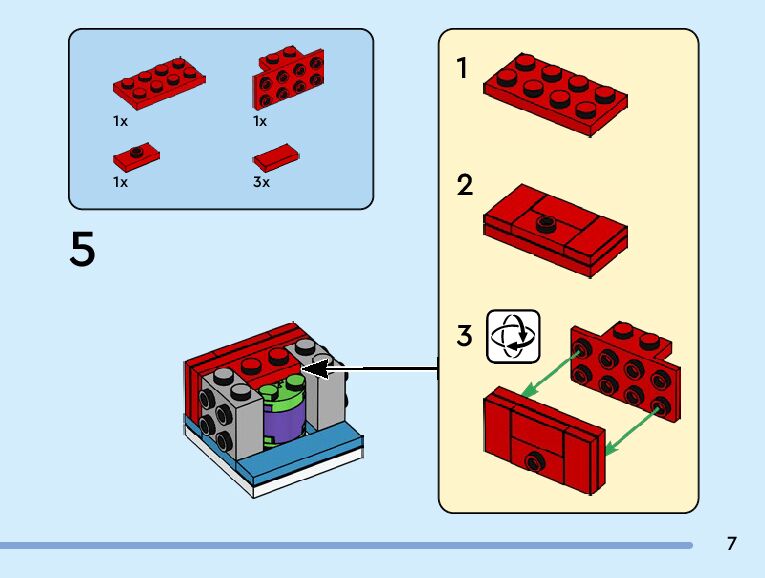 1x
1x
1x
3x

5

1

2

3

7