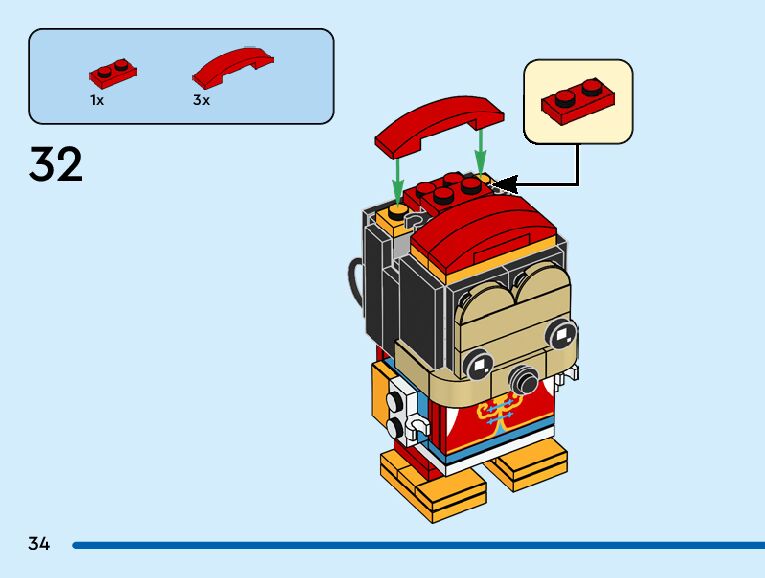 1x
3x

32

34