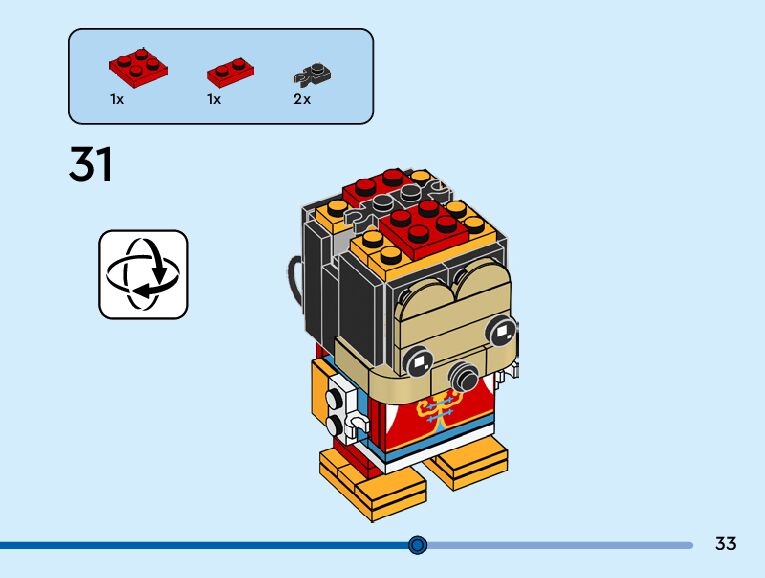 1x 1x 2x

31

33