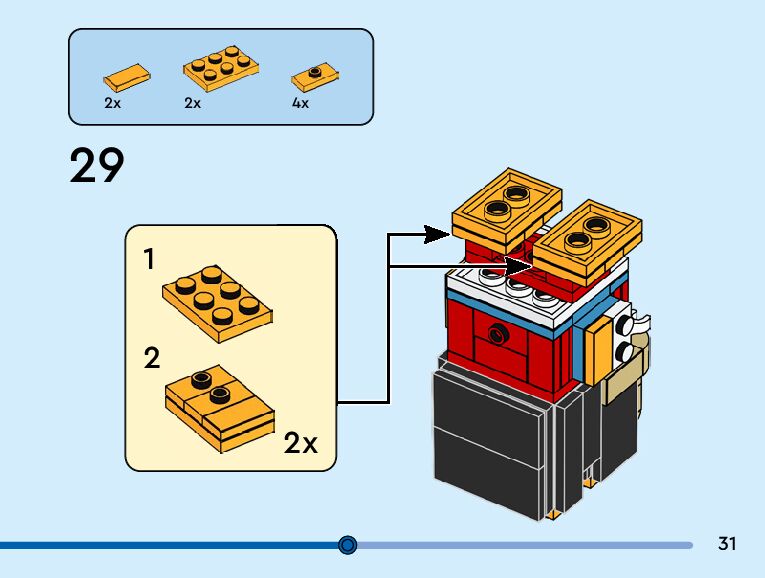 2x
2x
4x

29

1

2

2x

31