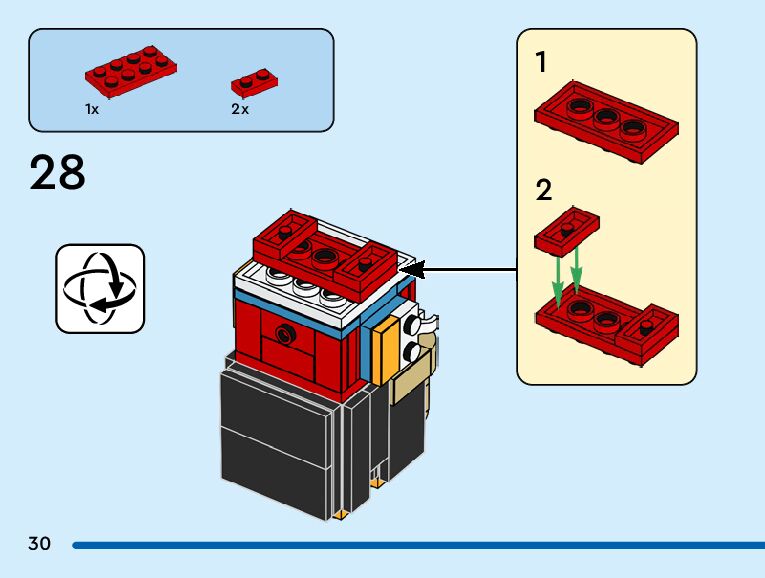 1x

2x

28

1

2

30