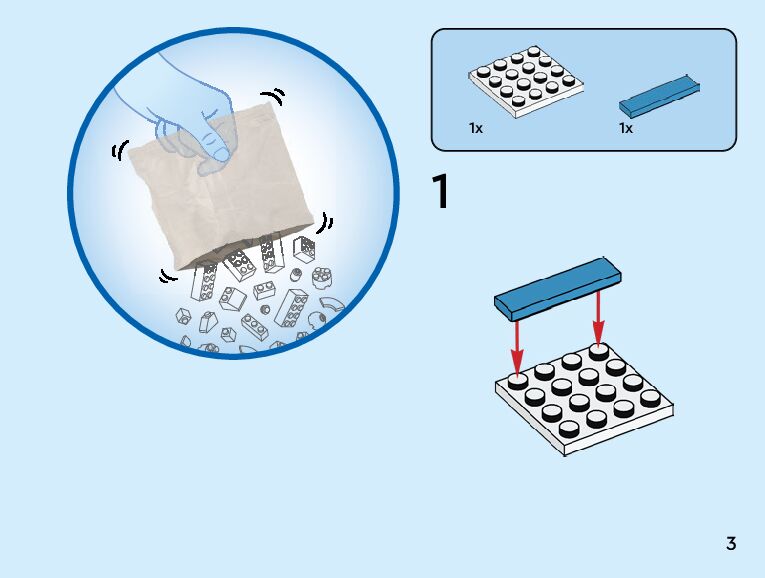 1x

1x

1

3