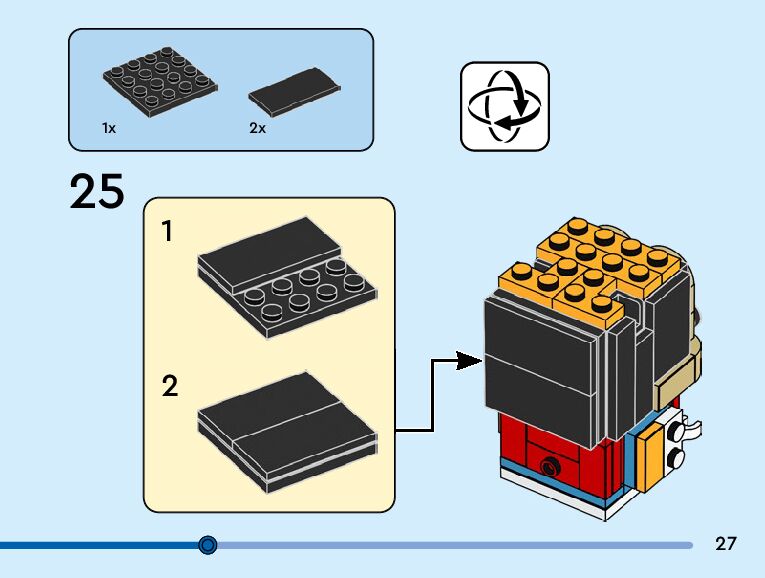 1x

2x

25

1

2

27