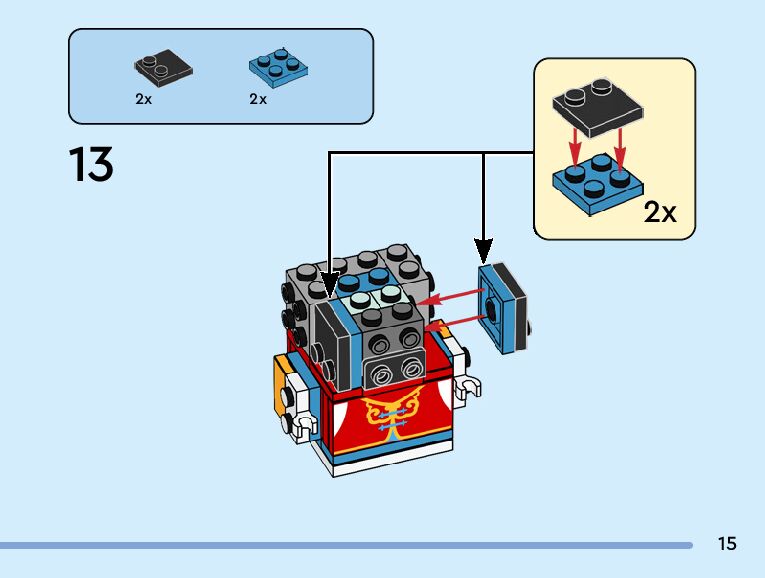 2x

2x

13

2x

15