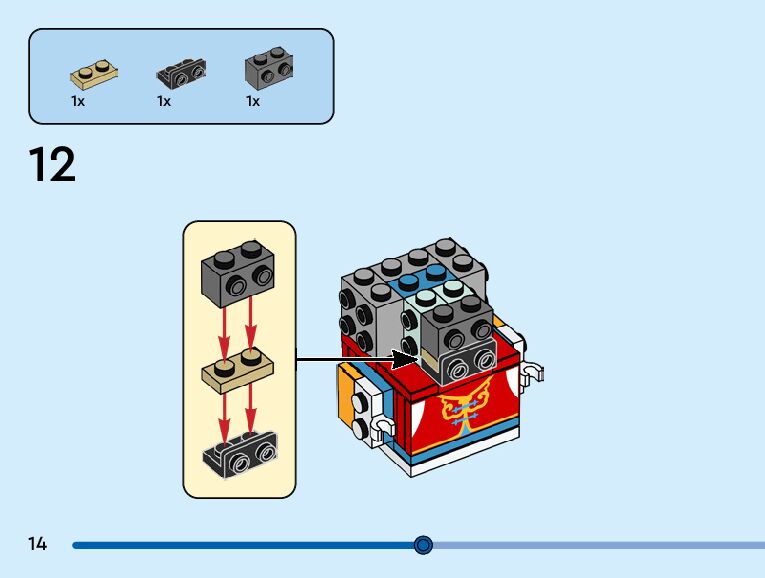 1x
1x
1x

12

14