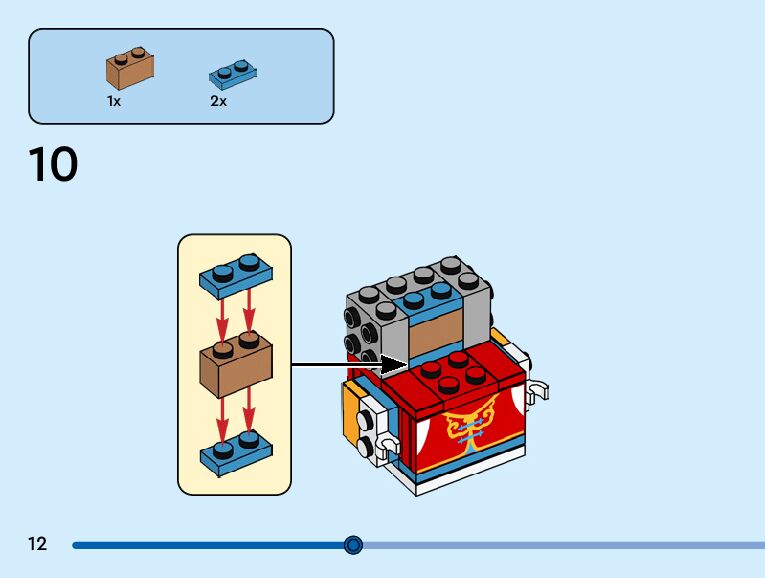 1x
2x

10

12