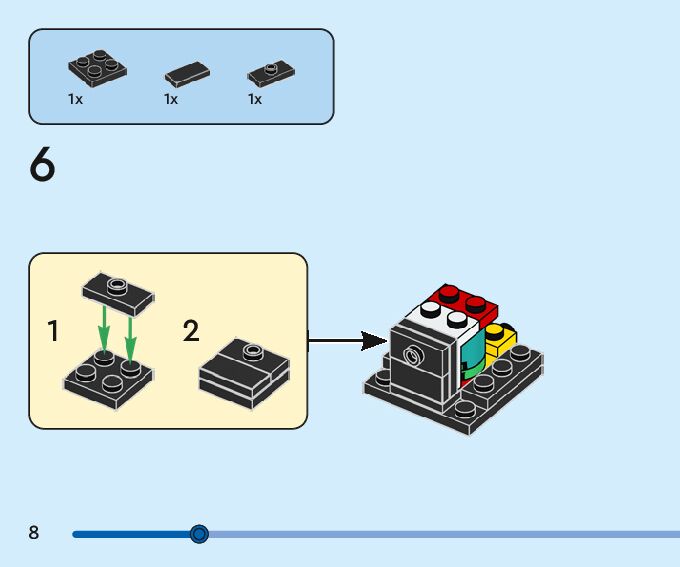 1x
1x
1x

6

1

2

8