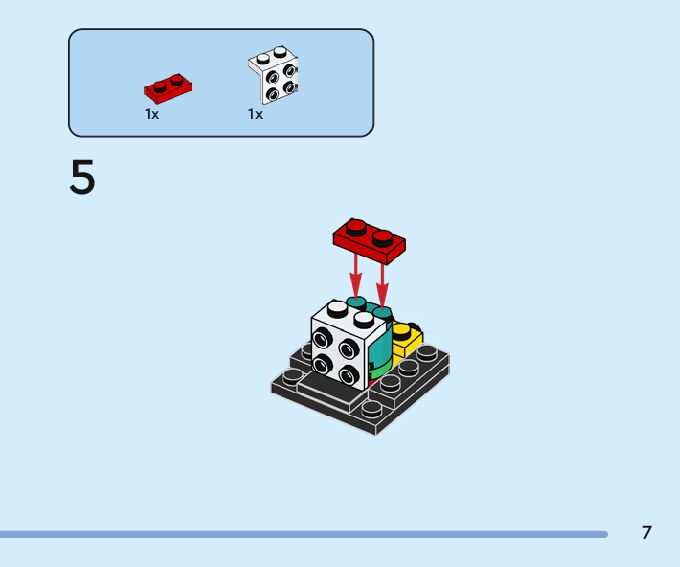 1x

1x

5

7