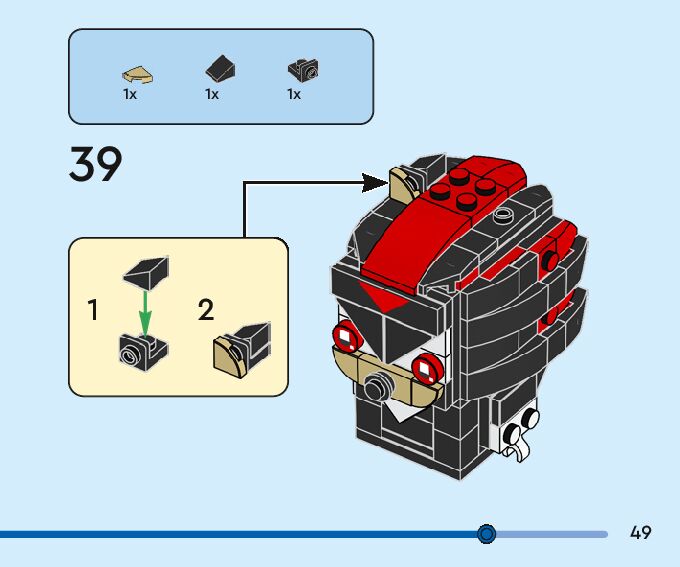 1x 1x 1x

39

1

2

49