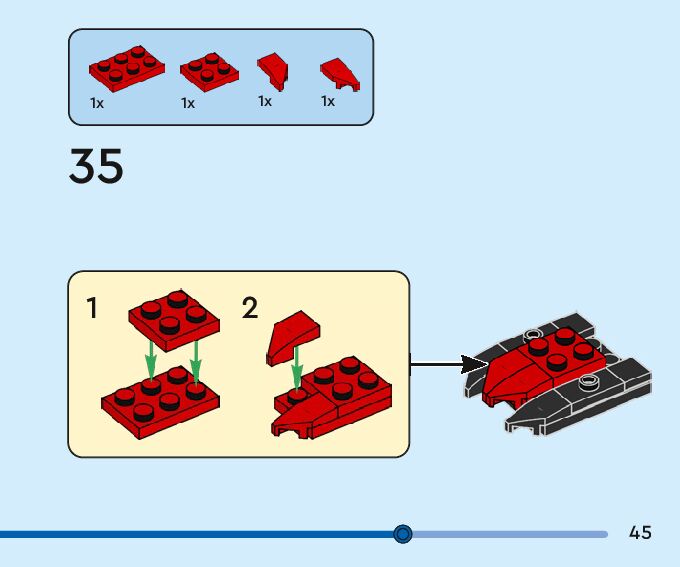 1x 1x 1x 1x

35

1

2

45