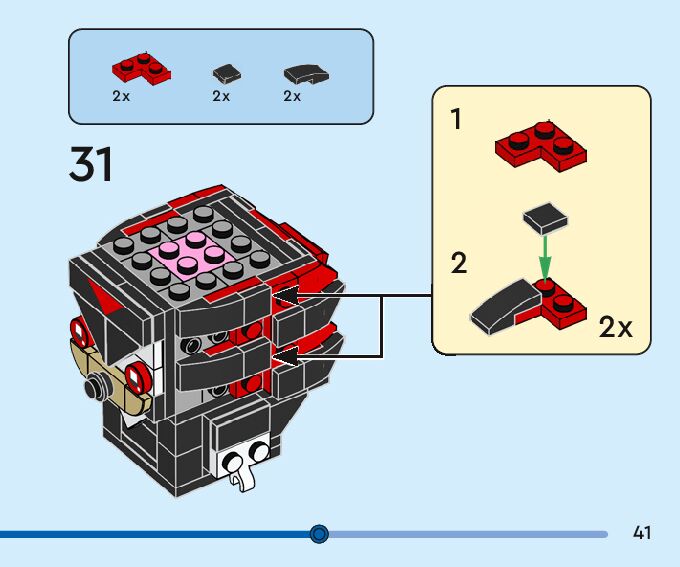 2x 2x 2x

31

1

2

2x

41