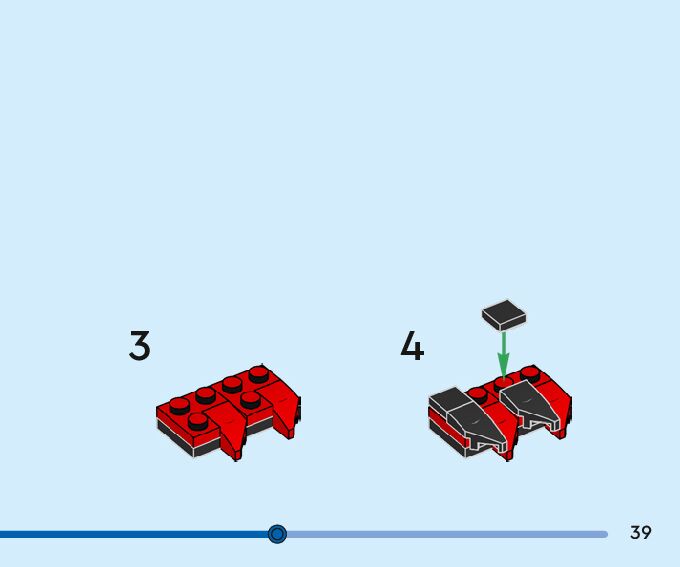 3

4

39