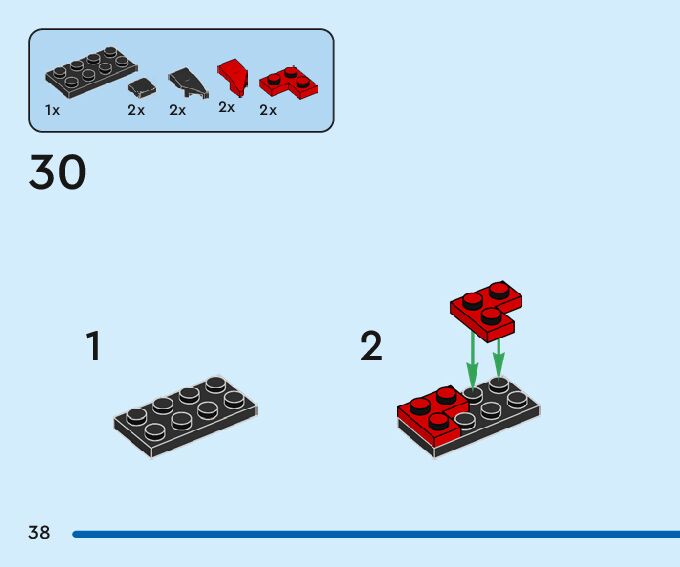 1x 2x 2x 2x 2x

30

1

2

38