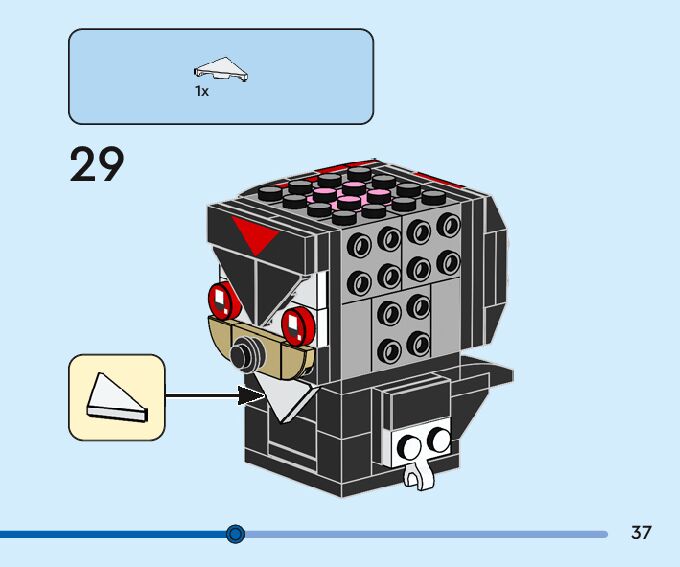 1x

29

37