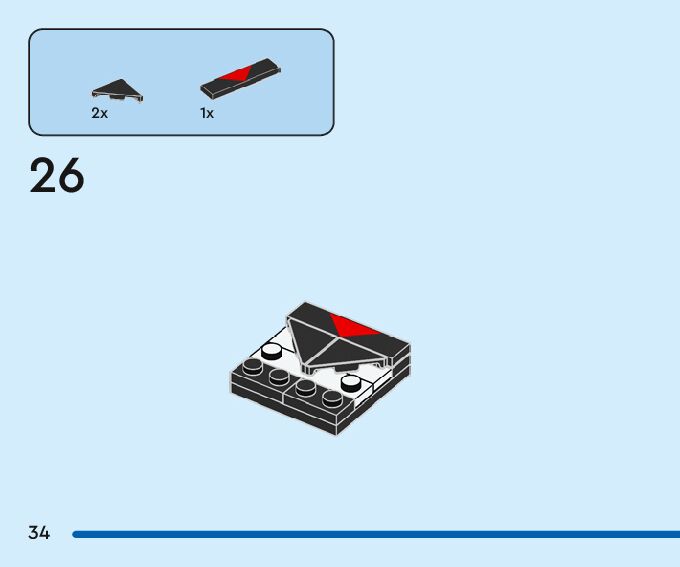 2x
1x

26

34