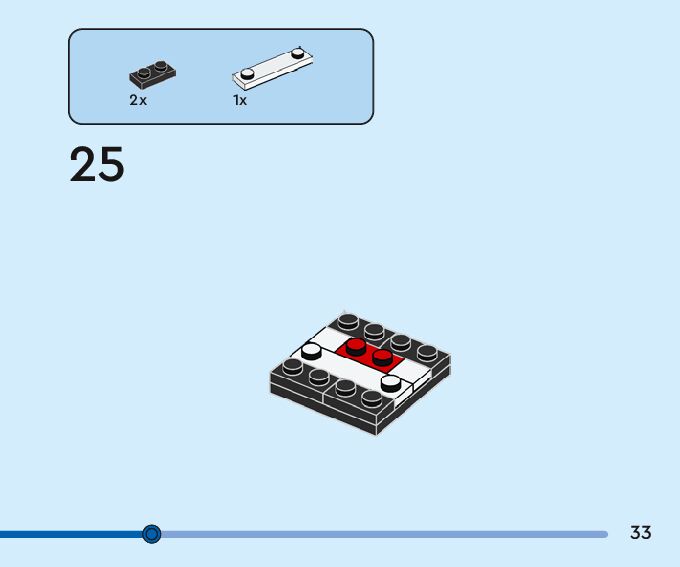 2x

1x

25

33