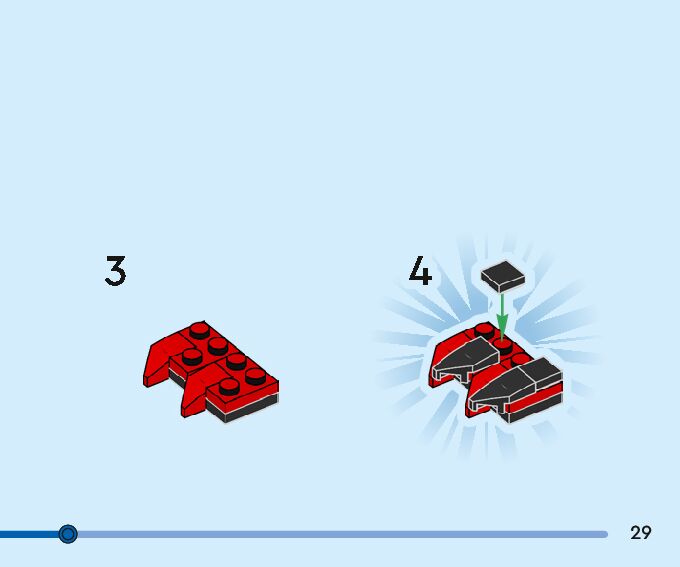 3

4

29