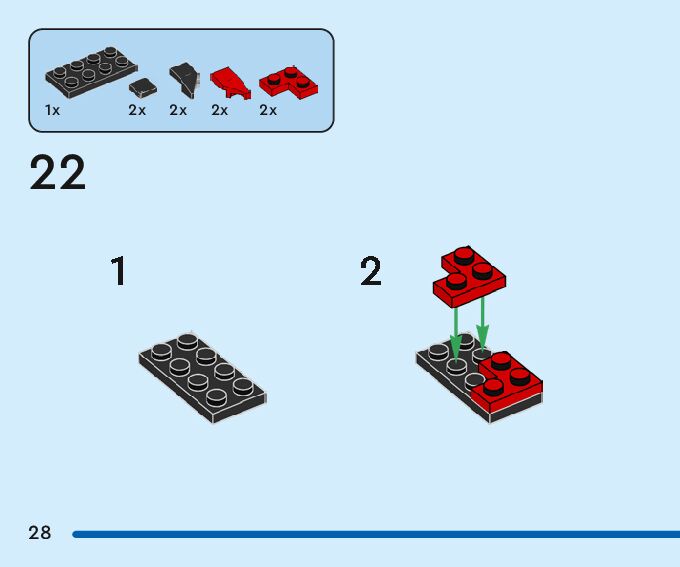 1x 2x 2x 2x 2x

22

1

2

28