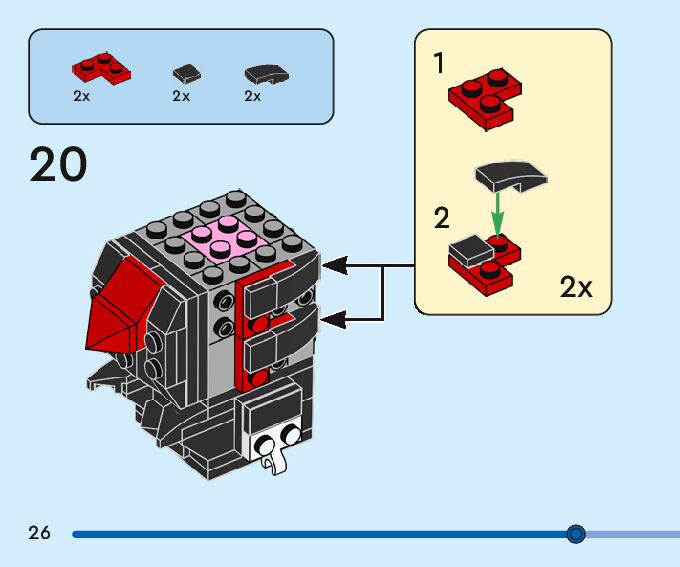 2x
2x
2x

20

1

2

2x

26