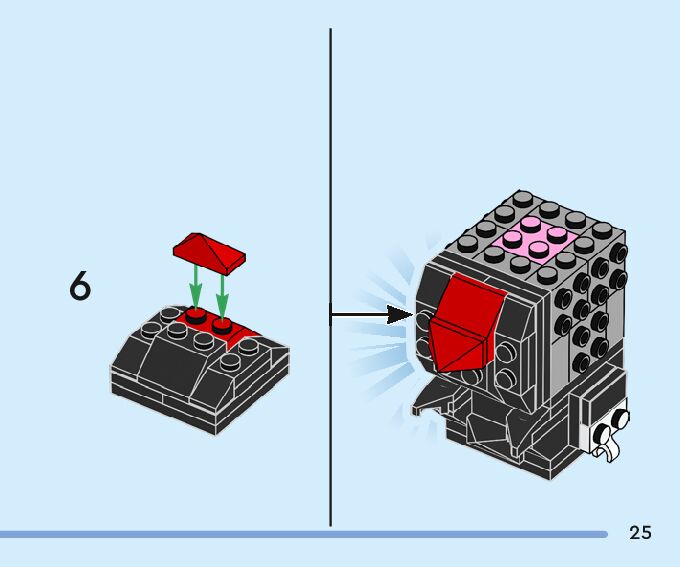 6

25