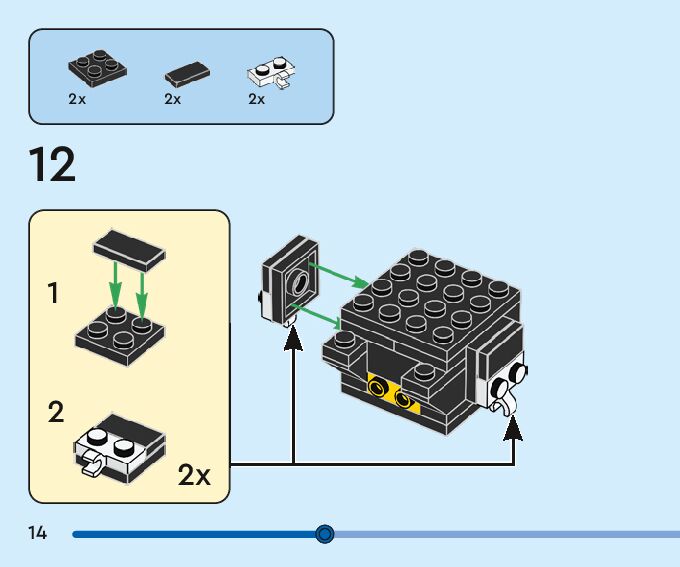 2x
2x
2x

12

1

2

2x

14