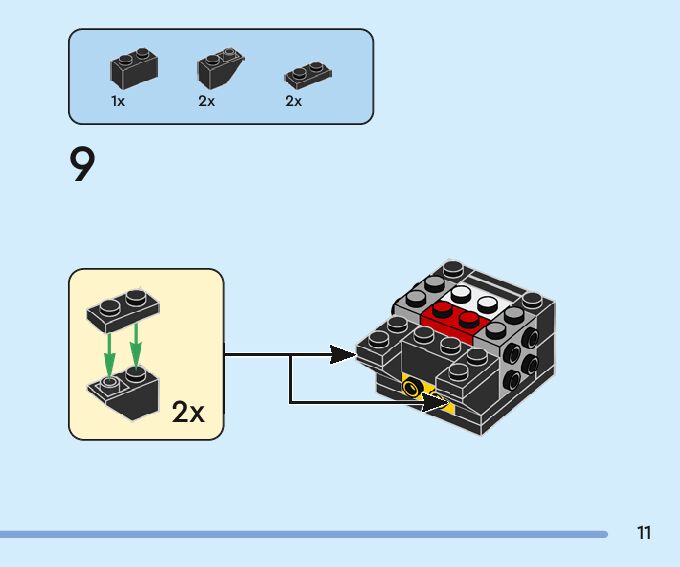 1x 2x 2x

9

2x

11