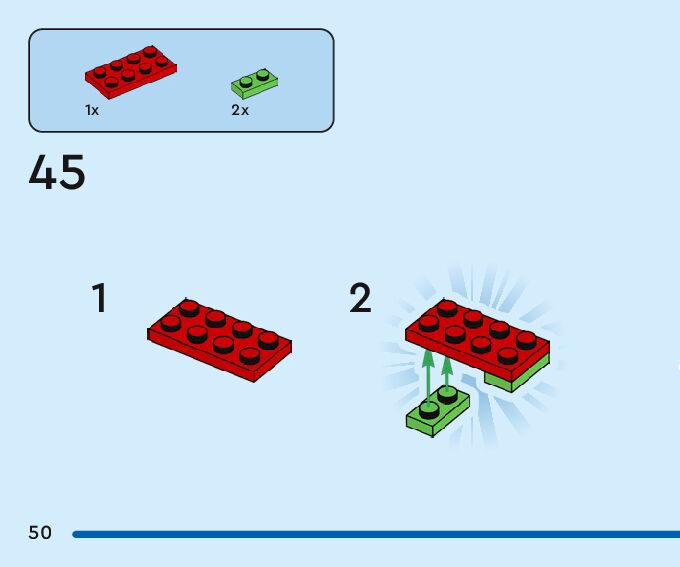 1x

2x

45

1

2

50