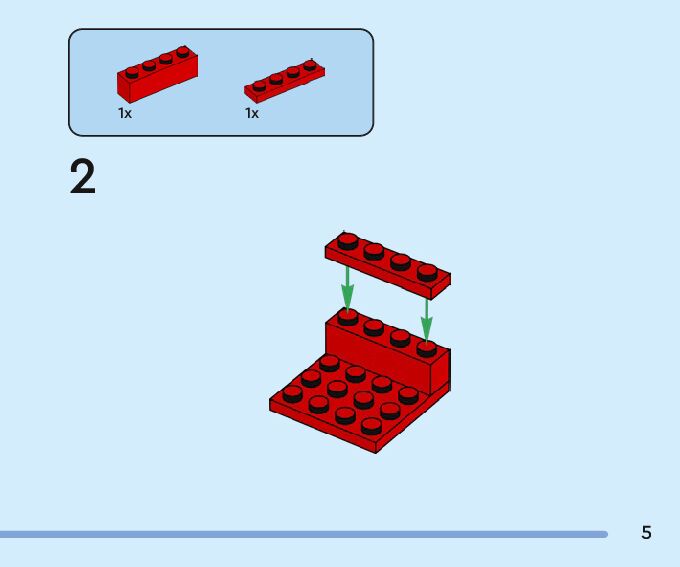 1x
1x

2

5