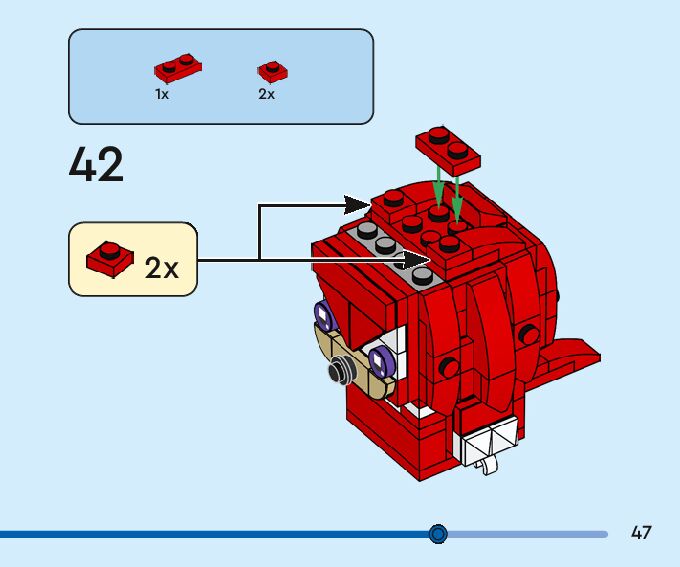 1x
2x

42

2x

47