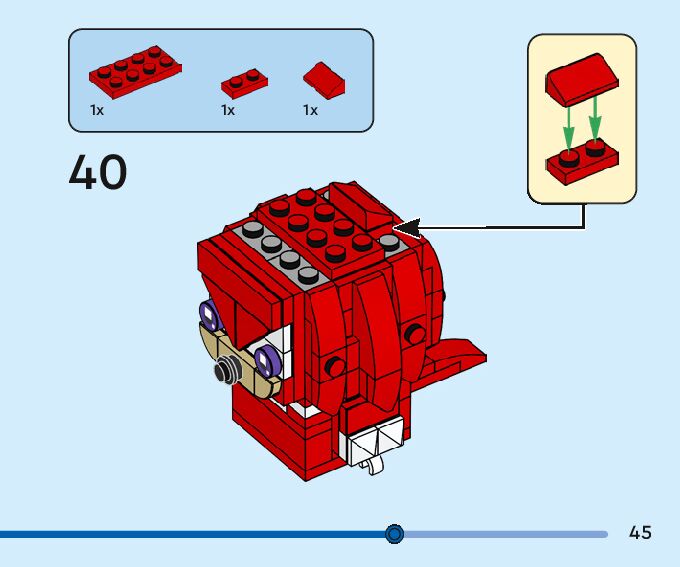 1x

1x

1x

40

45