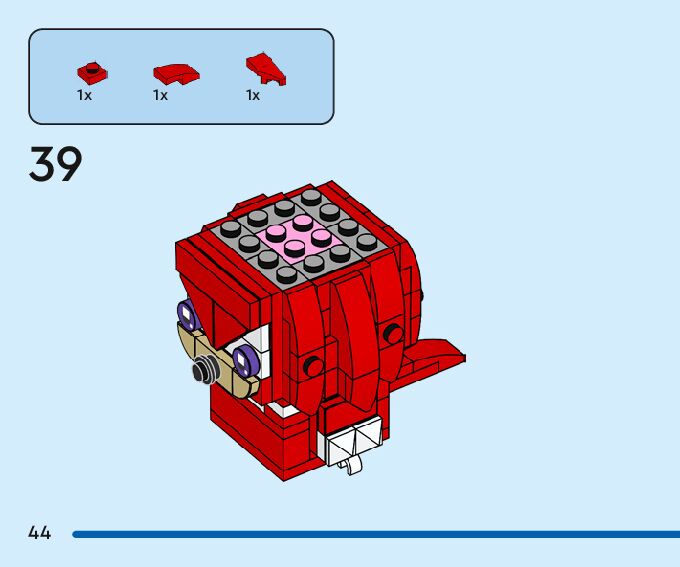 1x 1x 1x

39

44