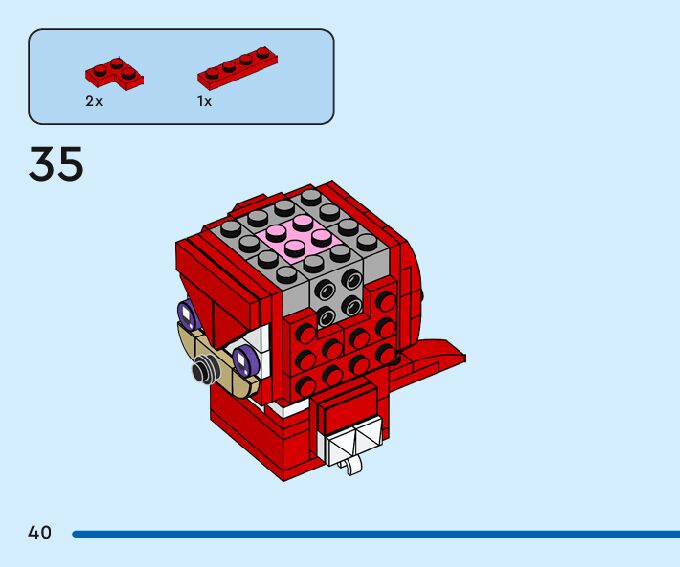 2x

1x

35

40